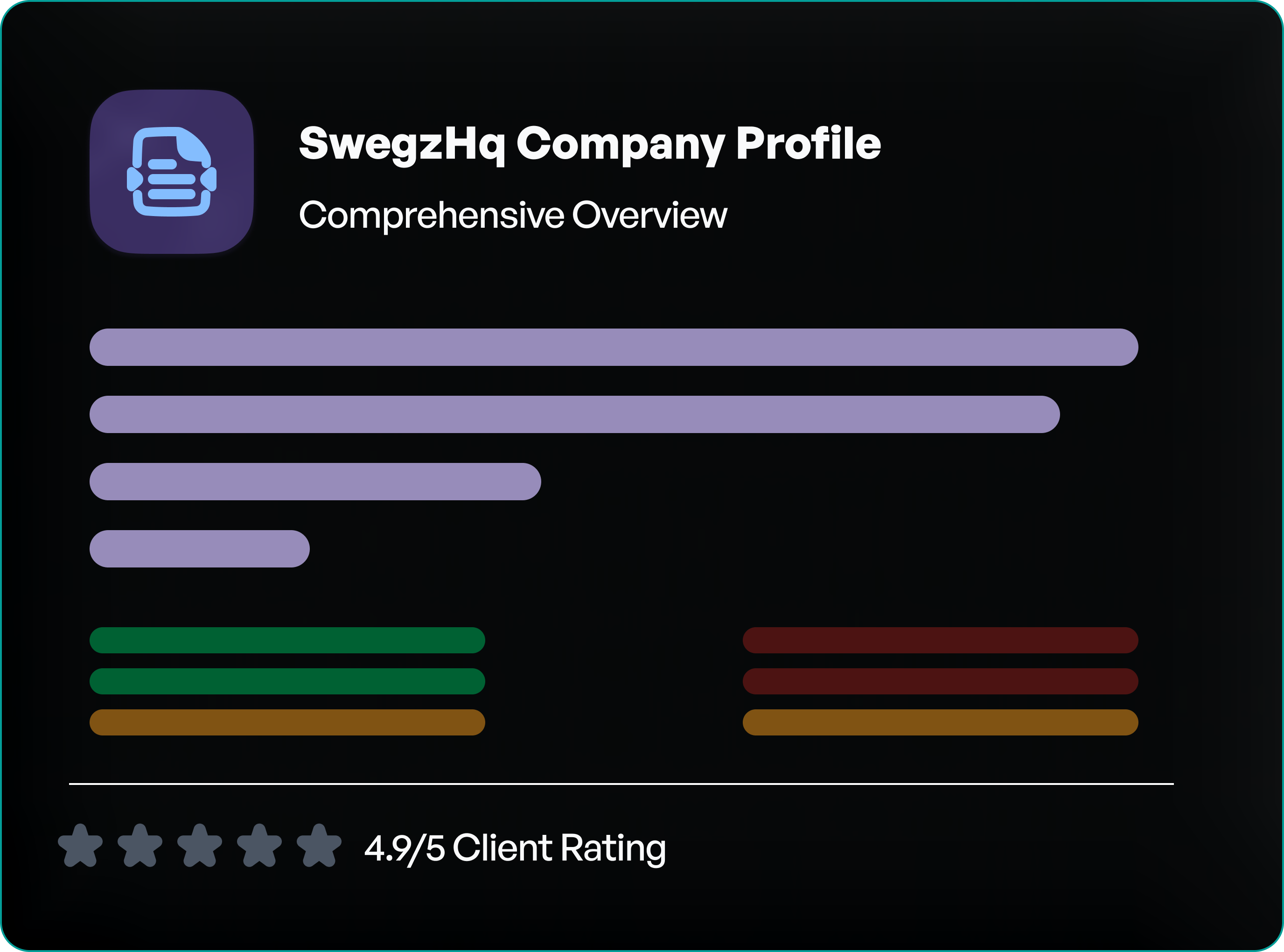 SwegzHq Company Profile

Comprehensive Overview

4.9/5 Client Rating